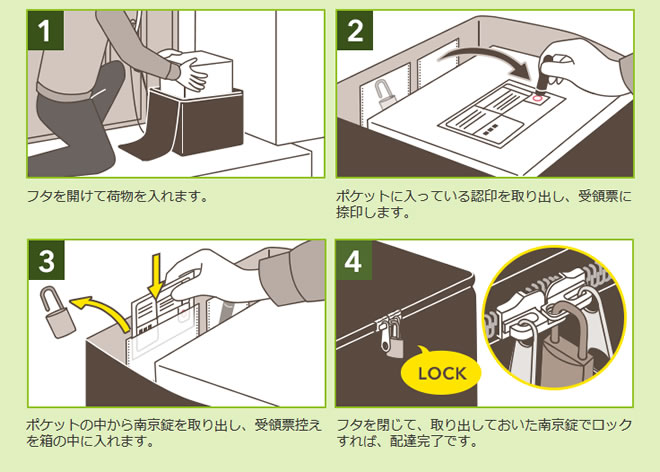 1

フタを開けて荷物を入れます。

2

ポケットに入っている認印を取り出し、受領票に捺印します。

3

ポケットの中から南京錠を取り出し、受領票控えを箱の中に入れます。

4

LOCK

フタを閉じて、取り出しておいた南京錠でロックすれば、配達完了です。