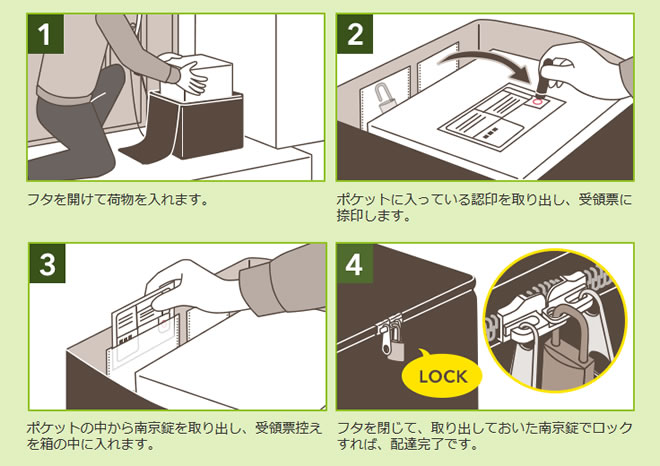 1

フタを開けて荷物を入れます。

2

ポケットに入っている認印を取り出し、受領票に捺印します。

3

ポケットの中から南京錠を取り出し、受領票控えを箱の中に入れます。

4

LOCK

フタを閉じて、取り出しておいた南京錠でロックすれば、配達完了です。